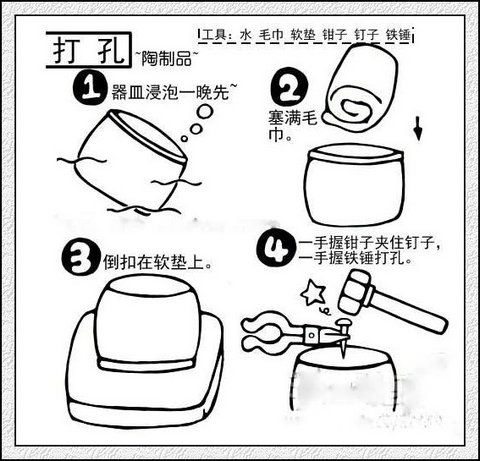 打孔 ~陶制品~

工具：水 毛巾 软垫 钳子 钉子 铁锤

1 器皿浸泡一晚先~

2 塞满毛巾。

3 倒扣在软垫上。

4 一手握钳子夹住钉子，一手握铁锤打孔。